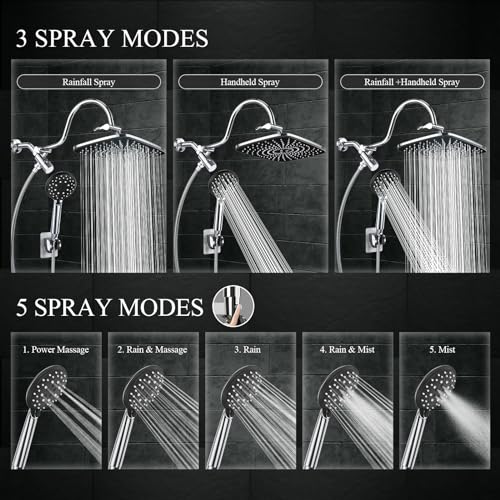 3 SPRAY MODES

Rainfall Spray

Handheld Spray

Rainfall +Handheld Spray

5 SPRAY MODES

1. Power Massage

2. Rain & Massage

3. Rain

4. Rain & Mist

5. Mist