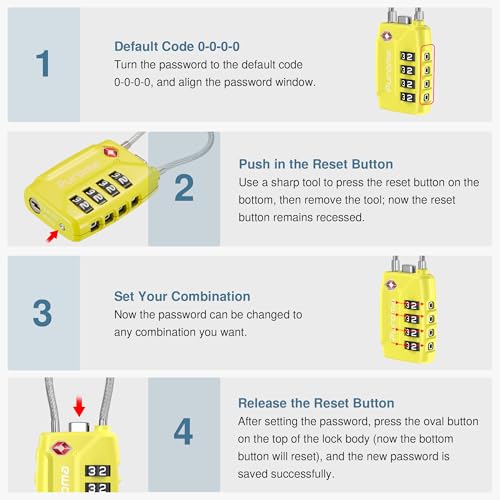 1

Default Code 0-0-0-0
Turn the password to the default code 0-0-0-0, and align the password window.

2

Push in the Reset Button
Use a sharp tool to press the reset button on the bottom, then remove the tool; now the reset button remains recessed.

3

Set Your Combination
Now the password can be changed to any combination you want.

4

Release the Reset Button
After setting the password, press the oval button on the top of the lock body (now the bottom button will reset), and the new password is saved successfully.