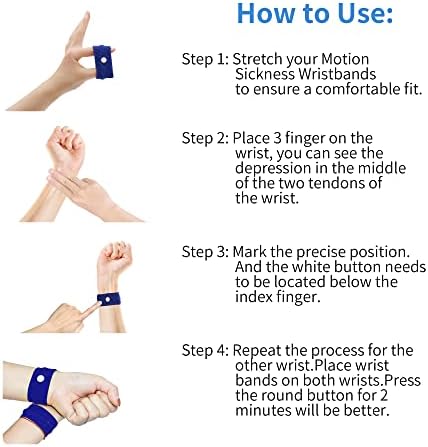 How to Use:

Step 1: Stretch your Motion Sickness Wristbands to ensure a comfortable fit.

Step 2: Place 3 finger on the wrist, you can see the depression in the middle of the two tendons of the wrist.

Step 3: Mark the precise position. And the white button needs to be located below the index finger.

Step 4: Repeat the process for the other wrist.Place wrist bands on both wrists.Press the round button for 2 minutes will be better.