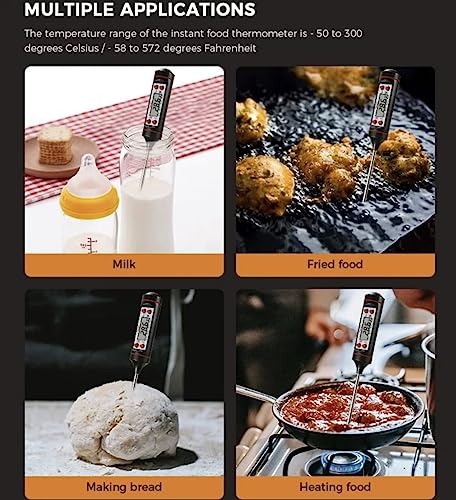 MULTIPLE APPLICATIONS

The temperature range of the instant food thermometer is - 50 to 300 degrees Celsius / - 58 to 572 degrees Fahrenheit

28.6

Milk

28.6

Fried food

28.6

Making bread

28.6

Heating food