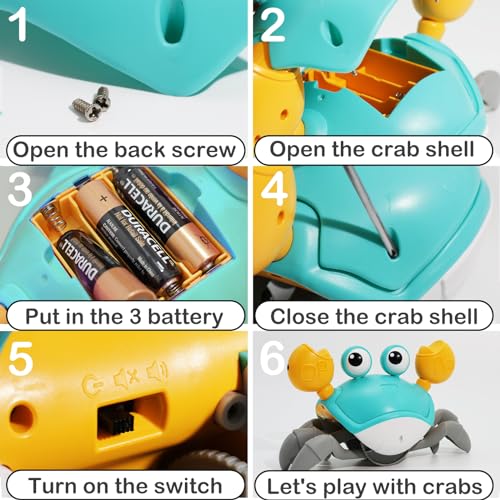 1
Open the back screw

2
Open the crab shell

3
DURACELL
DURACELL
DURACELL
Put in the 3 battery

4
Close the crab shell

5
Turn on the switch

6
Let's play with crabs