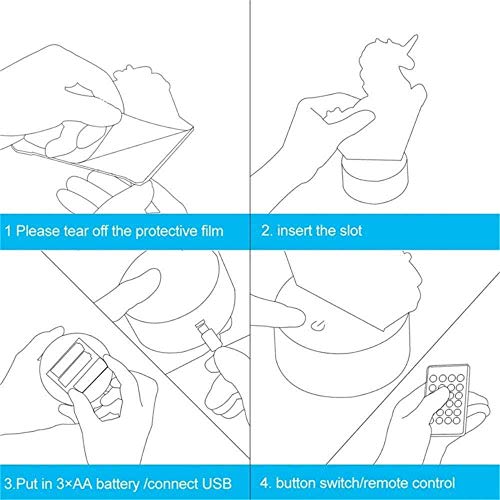 1 Please tear off the protective film

2. insert the slot

3.Put in 3×AA battery /connect USB

4. button switch/remote control