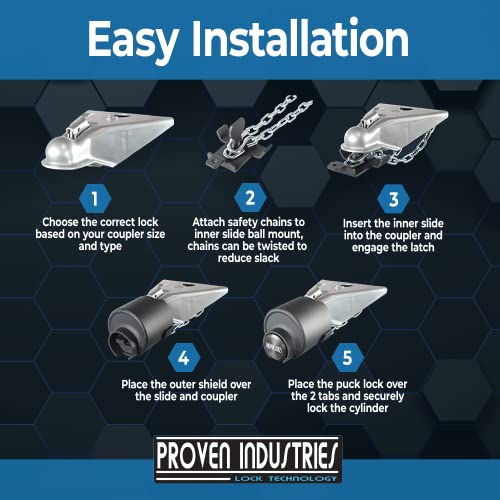 Easy Installation

1
Choose the correct lock based on your coupler size and type

2
Attach safety chains to inner slide ball mount, chains can be twisted to reduce slack

3
Insert the inner slide into the coupler and engage the latch

4
Place the outer shield over the slide and coupler

5
Place the puck lock over the 2 tabs and securely lock the cylinder

PROVEN INDUSTRIES
LOCK TECHNOLOGY