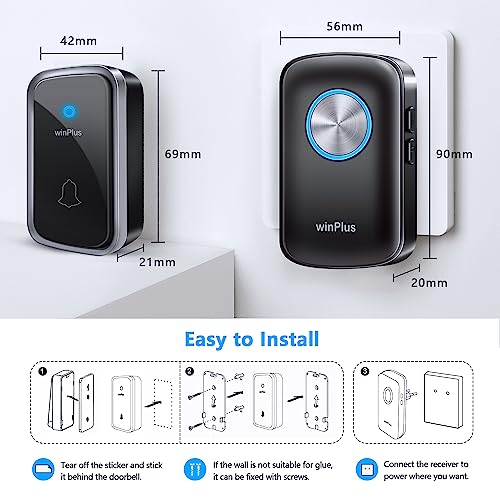 42mm

winPlus

69mm

21mm

56mm

90mm

winPlus

20mm

Easy to Install

1

2

3

Tear off the sticker and stick it behind the doorbell.

If the wall is not suitable for glue, it can be fixed with screws.

Connect the receiver to power where you want.