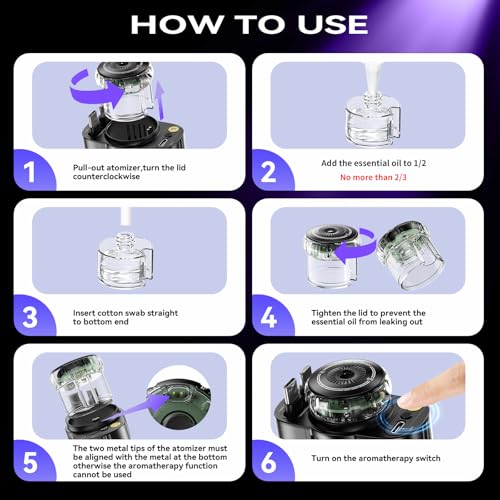 HOW TO USE

1
Pull-out atomizer,turn the lid counterclockwise

2
Add the essential oil to 1/2
No more than 2/3

3
Insert cotton swab straight to bottom end

4
Tighten the lid to prevent the essential oil from leaking out

5
The two metal tips of the atomizer must be aligned with the metal at the bottom otherwise the aromatherapy function cannot be used

6
Turn on the aromatherapy switch