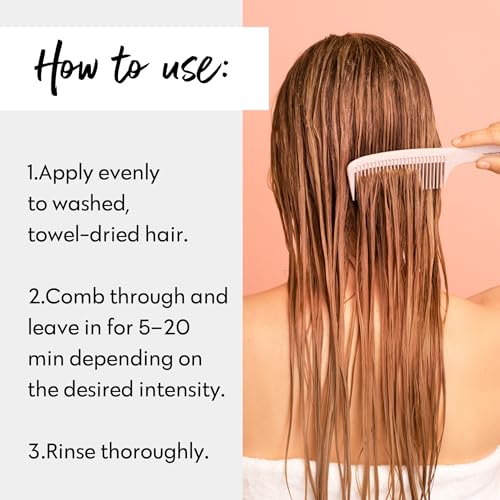 How to use:

1.Apply evenly to washed, towel-dried hair.

2.Comb through and leave in for 5–20 min depending on the desired intensity.

3.Rinse thoroughly.