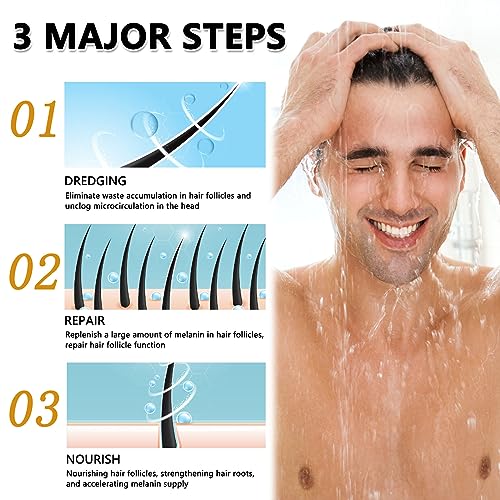 3 MAJOR STEPS

01

DREDGING

Eliminate waste accumulation in hair follicles and unclog microcirculation in the head

02

REPAIR

Replenish a large amount of melanin in hair follicles, repair hair follicle function

03

NOURISH

Nourishing hair follicles, strengthening hair roots, and accelerating melanin supply