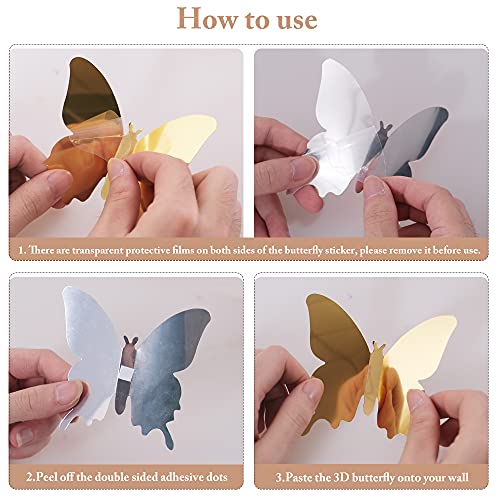 How to use

1. There are transparent protective films on both sides of the butterfly sticker, please remove it before use.

2.Peel off the double sided adhesive dots

3.Paste the 3D butterfly onto your wall