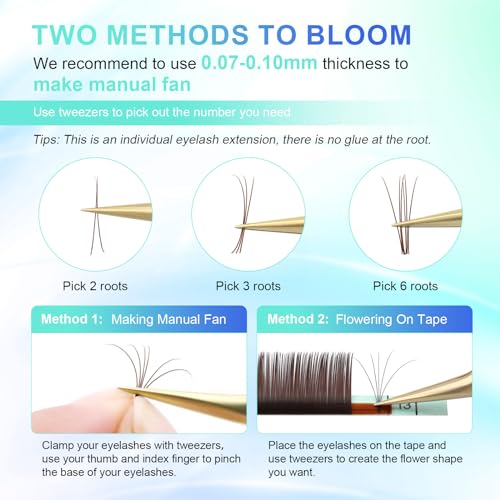 TWO METHODS TO BLOOM

We recommend to use 0.07-0.10mm thickness to make manual fan

Use tweezers to pick out the number you need.

Tips: This is an individual eyelash extension, there is no glue at the root.

Pick 2 roots

Pick 3 roots

Pick 6 roots

Method 1: Making Manual Fan

Clamp your eyelashes with tweezers, use your thumb and index finger to pinch the base of your eyelashes.

Method 2: Flowering On Tape

13

Place the eyelashes on the tape and use tweezers to create the flower shape you want.