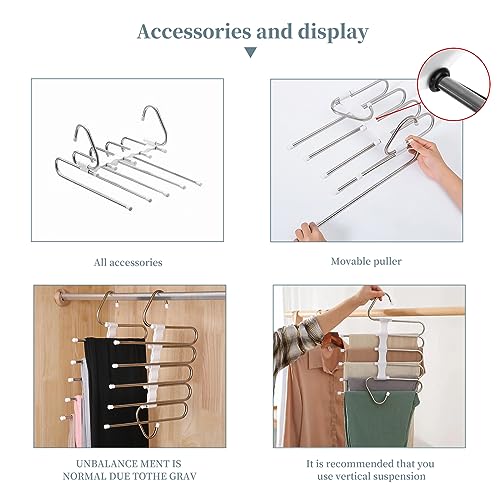 Accessories and display

All accessories

Movable puller

UNBALANCE MENT IS NORMAL DUE TOTHE GRAV

It is recommended that you use vertical suspension