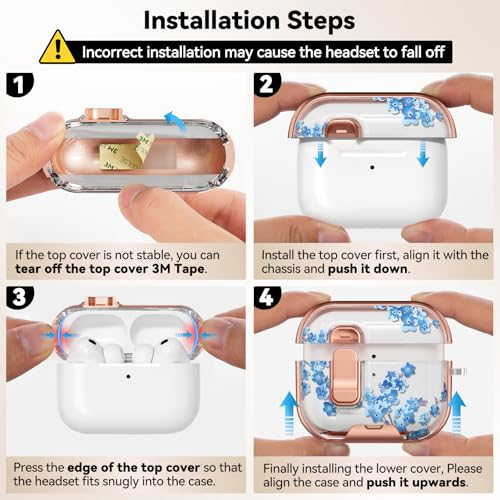 Installation Steps

Incorrect installation may cause the headset to fall off

1

If the top cover is not stable, you can tear off the top cover 3M Tape.

2

Install the top cover first, align it with the chassis and push it down.

3

Press the edge of the top cover so that the headset fits snugly into the case.

4

Finally installing the lower cover, Please align the case and push it upwards.