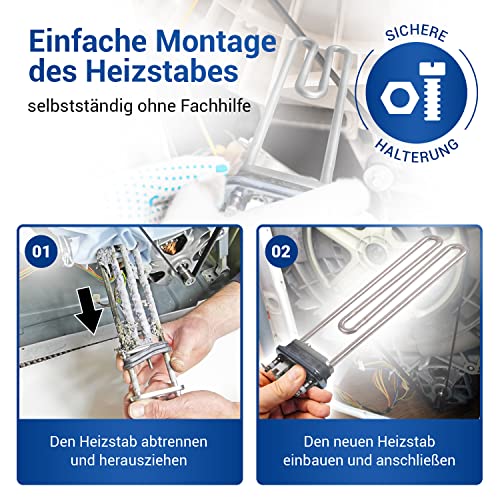 Einfache Montage des Heizstabes

selbstständig ohne Fachhilfe

SICHERE HALTERUNG

01

Den Heizstab abtrennen und herausziehen

02

Den neuen Heizstab einbauen und anschließen