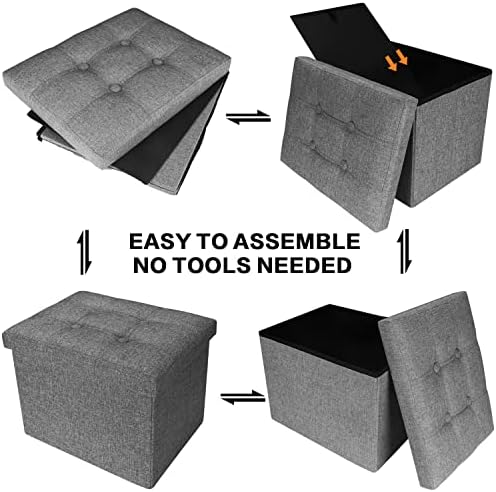 EASY TO ASSEMBLE
NO TOOLS NEEDED