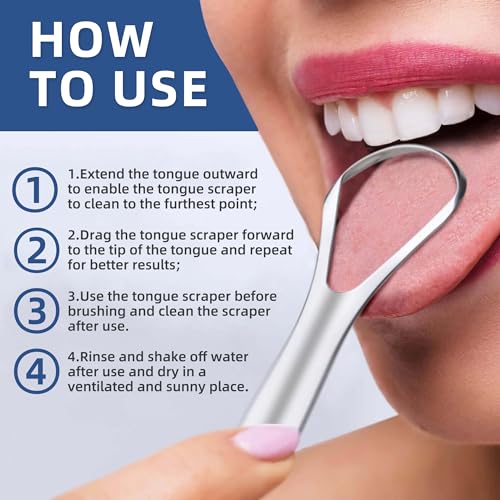 HOW TO USE

1

1.Extend the tongue outward to enable the tongue scraper to clean to the furthest point;

2

2.Drag the tongue scraper forward to the tip of the tongue and repeat for better results;

3

3.Use the tongue scraper before brushing and clean the scraper after use.

4

4.Rinse and shake off water after use and dry in a ventilated and sunny place.