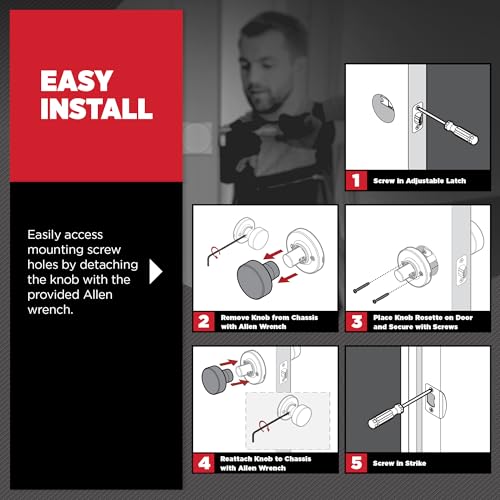 EASY INSTALL

Easily access mounting screw holes by detaching the knob with the provided Allen wrench.

1 Screw in Adjustable Latch

2 Remove Knob from Chassis with Allen Wrench

3 Place Knob Rosette on Door and Secure with Screws

4 Reattach Knob to Chassis with Allen Wrench

5 Screw in Strike