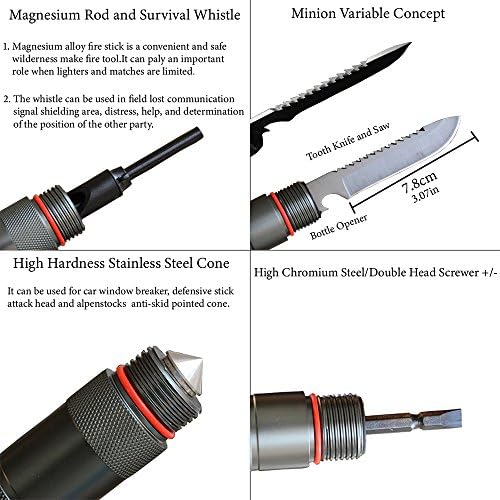 Magnesium Rod and Survival Whistle

1. Magnesium alloy fire stick is a convenient and safe wilderness make fire tool.It can paly an important role when lighters and matches are limited.

2. The whistle can be used in field lost communication signal shielding area, distress, help, and determination of the position of the other party.

Minion Variable Concept

Tooth Knife and Saw

7.8cm
3.07in

Bottle Opener

High Hardness Stainless Steel Cone

It can be used for car window breaker, defensive stick attack head and alpenstocks anti-skid pointed cone.

High Chromium Steel/Double Head Screwer +/-