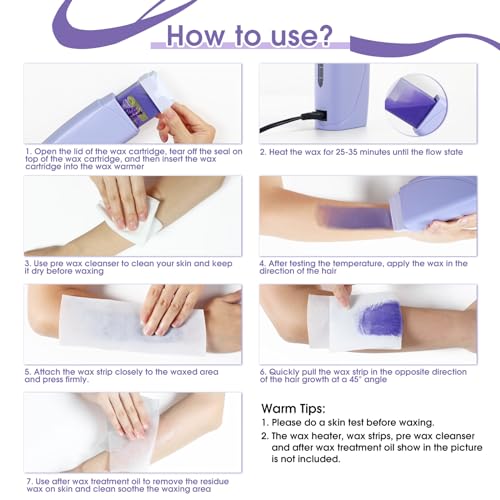 How to use?

1. Open the lid of the wax cartridge, tear off the seal on top of the wax cartridge, and then insert the wax cartridge into the wax warmer

2. Heat the wax for 25-35 minutes until the flow state

3. Use pre wax cleanser to clean your skin and keep it dry before waxing

4. After testing the temperature, apply the wax in the direction of the hair

5. Attach the wax strip closely to the waxed area and press firmly.

6. Quickly pull the wax strip in the opposite direction of the hair growth at a 45° angle

7. Use after wax treatment oil to remove the residue wax on skin and clean soothe the waxing area

Warm Tips:
1. Please do a skin test before waxing.
2. The wax heater, wax strips, pre wax cleanser and after wax treatment oil show in the picture is not included.