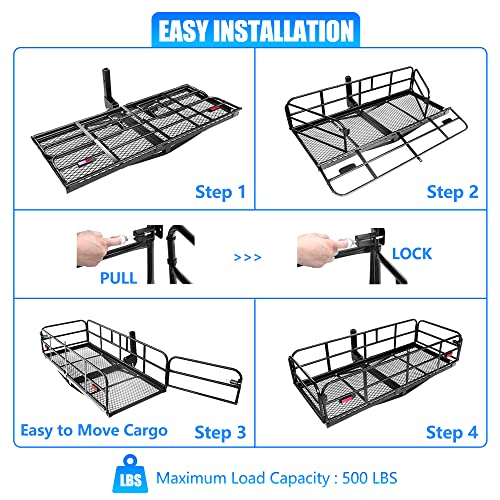 EASY INSTALLATION

Step 1

Step 2

PULL

>>>

LOCK

Easy to Move Cargo

Step 3

Step 4

LBS

Maximum Load Capacity : 500 LBS