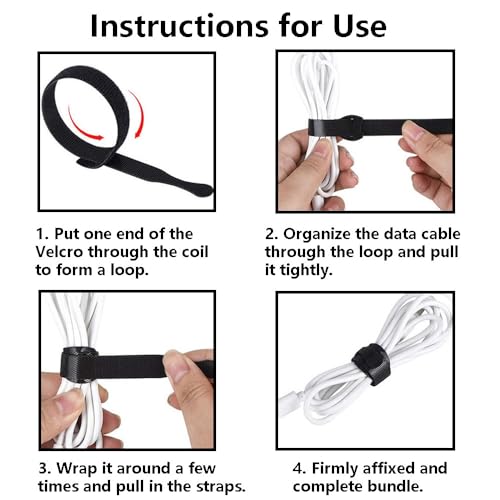 Instructions for Use

1. Put one end of the Velcro through the coil to form a loop.

2. Organize the data cable through the loop and pull it tightly.

3. Wrap it around a few times and pull in the straps.

4. Firmly affixed and complete bundle.