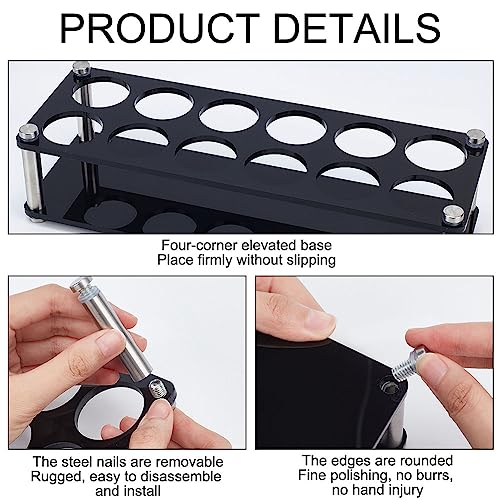 PRODUCT DETAILS

Four-corner elevated base
Place firmly without slipping

The steel nails are removable
Rugged, easy to disassemble and install

The edges are rounded
Fine polishing, no burrs, no hand injury