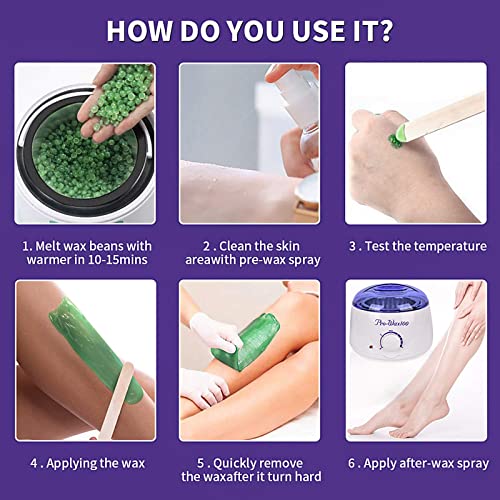 HOW DO YOU USE IT?

1. Melt wax beans with warmer in 10-15mins

2 . Clean the skin areawith pre-wax spray

3 . Test the temperature

4 . Applying the wax

5 . Quickly remove the waxafter it turn hard

Pro-Wax100

6 . Apply after-wax spray