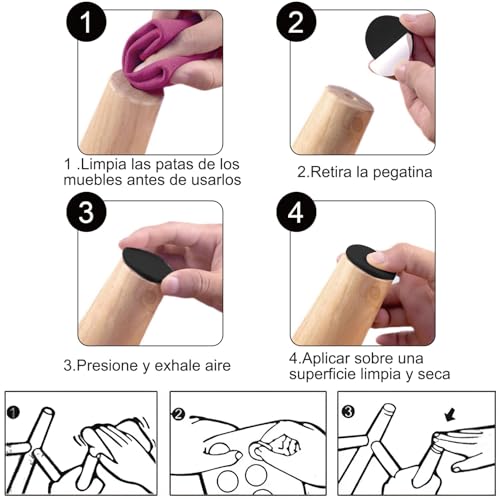 1

1 .Limpia las patas de los muebles antes de usarlos

2

2.Retira la pegatina

3

3.Presione y exhale aire

4

4.Aplicar sobre una superficie limpia y seca

1

2

3