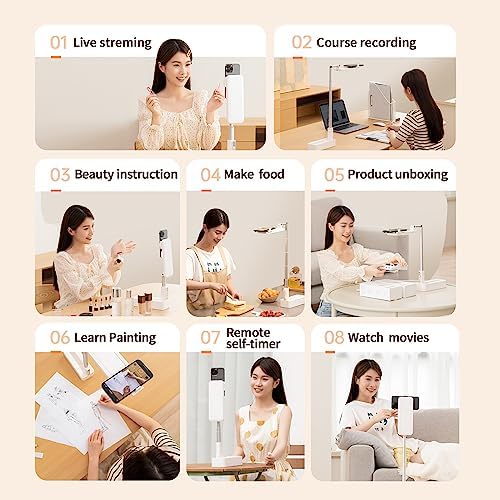 01 Live streming

02 Course recording

03 Beauty instruction

04 Make food

05 Product unboxing

06 Learn Painting

07 Remote self-timer

08 Watch movies