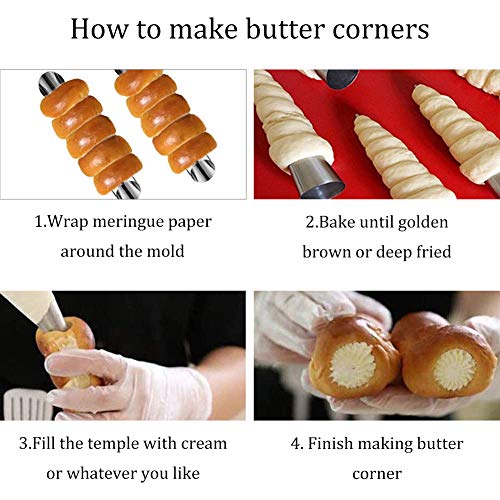 How to make butter corners

1.Wrap meringue paper around the mold

2.Bake until golden brown or deep fried

3.Fill the temple with cream or whatever you like

4. Finish making butter corner