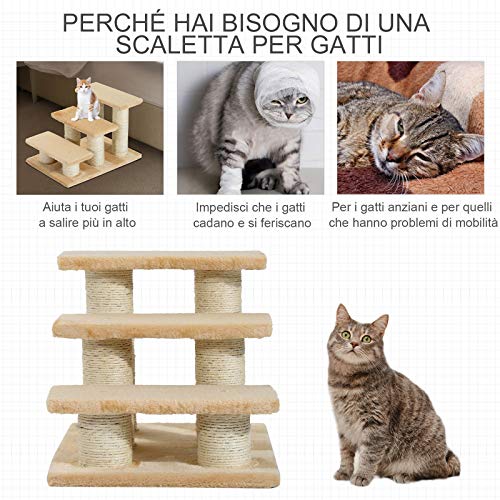 PERCHÉ HAI BISOGNO DI UNA SCALETTA PER GATTI

Aiuta i tuoi gatti a salire più in alto

Impedisci che i gatti cadano e si feriscano

Per i gatti anziani e per quelli che hanno problemi di mobilità