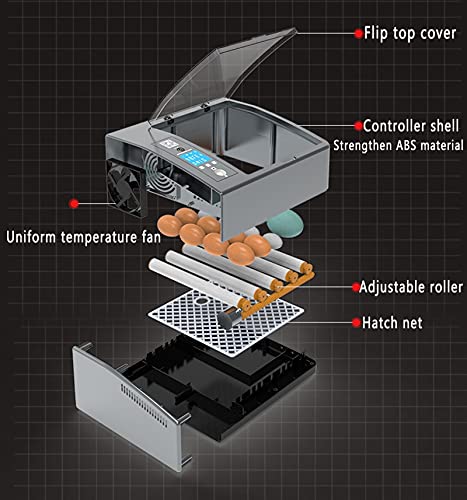 Flip top cover

Controller shell
Strengthen ABS material

Uniform temperature fan

Adjustable roller

Hatch net