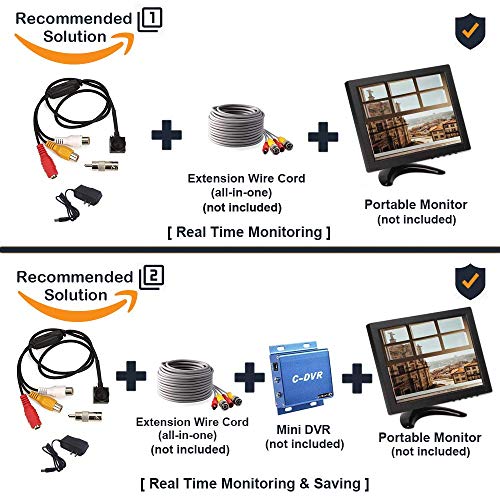 Recommended Solution 1

Extension Wire Cord
(all-in-one)
(not included)

Portable Monitor
(not included)

[ Real Time Monitoring ]

Recommended Solution 2

Extension Wire Cord
(all-in-one)
(not included)

C-DVR

Mini DVR
(not included)

Portable Monitor
(not included)

[ Real Time Monitoring & Saving ]