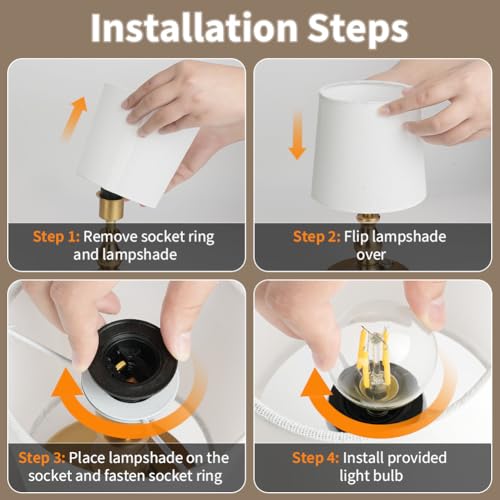 Installation Steps

Step 1: Remove socket ring and lampshade

Step 2: Flip lampshade over

Step 3: Place lampshade on the socket and fasten socket ring

Step 4: Install provided light bulb