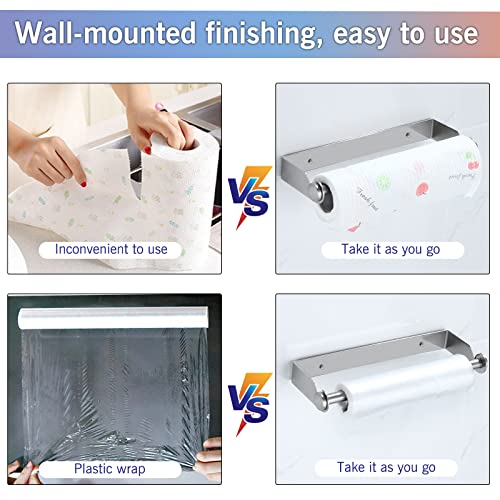 Wall-mounted finishing, easy to use

Inconvenient to use

VS

Take it as you go

Plastic wrap

VS

Take it as you go