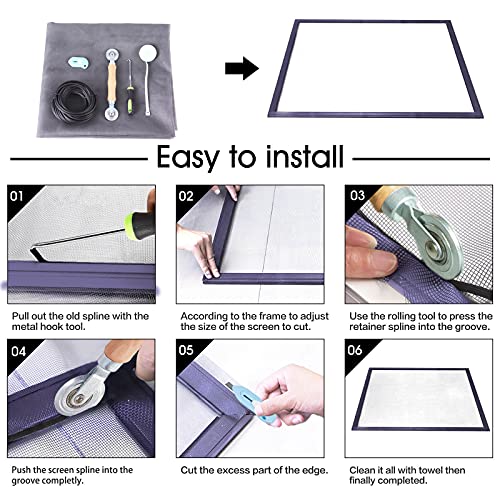 Easy to install

01

Pull out the old spline with the metal hook tool.

02

According to the frame to adjust the size of the screen to cut.

03

Use the rolling tool to press the retainer spline into the groove.

04

Push the screen spline into the groove completly.

05

Cut the excess part of the edge.

06

Clean it all with towel then finally completed.