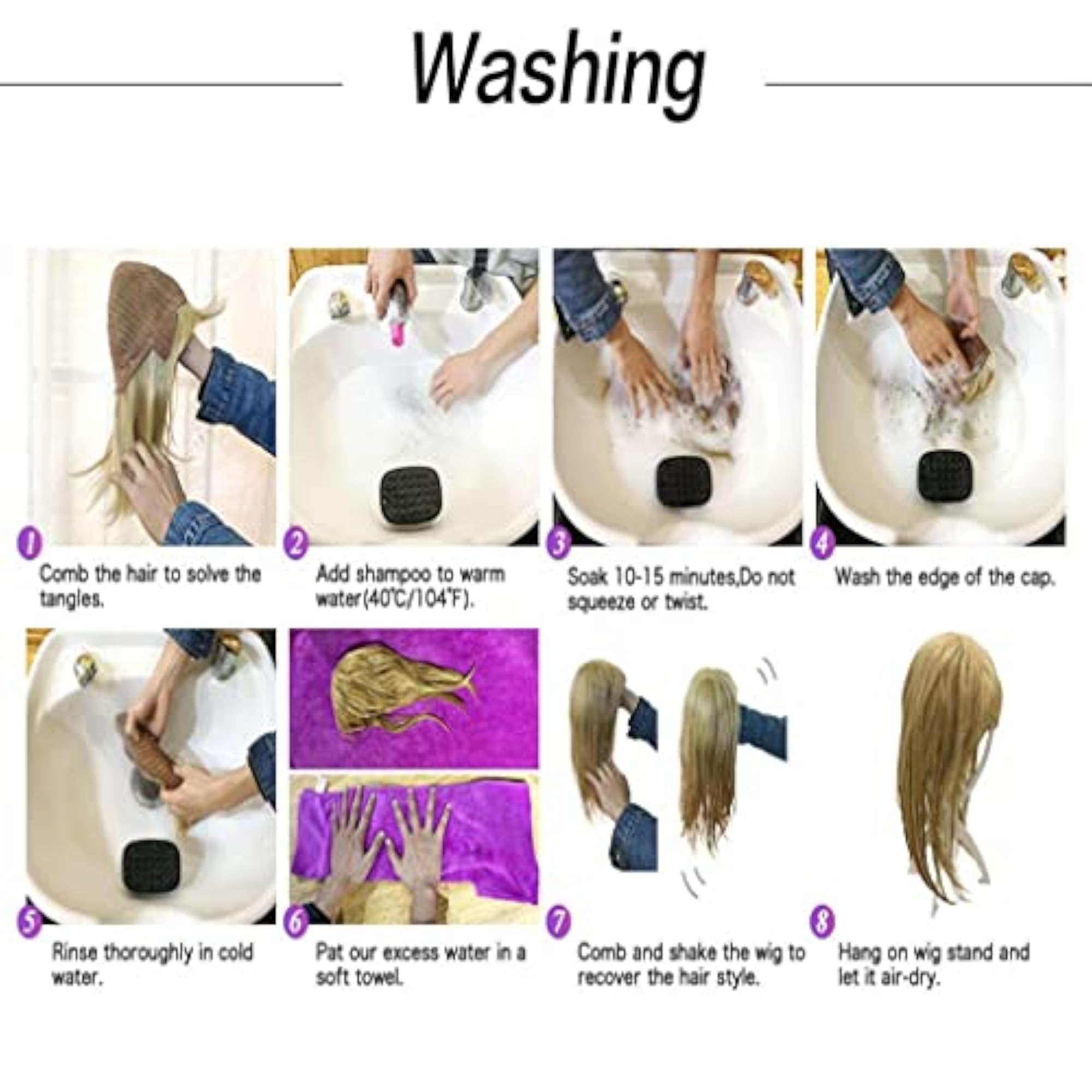 Washing

1
Comb the hair to solve the tangles.

2
Add shampoo to warm water(40°C/104°F).

3
Soak 10-15 minutes,Do not squeeze or twist.

4
Wash the edge of the cap.

5
Rinse thoroughly in cold water.

6
Pat our excess water in a soft towel.

7
Comb and shake the wig to recover the hair style.

8
Hang on wig stand and let it air-dry.