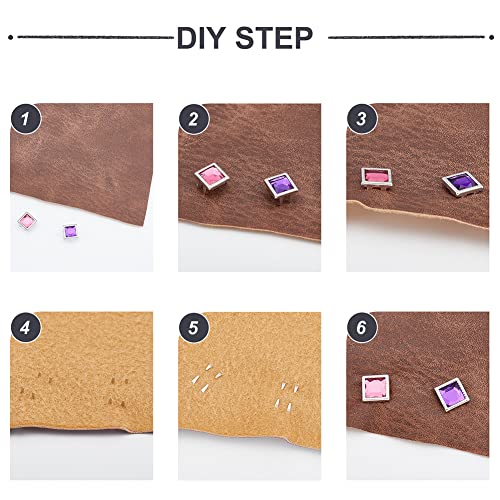 DIY STEP

1

2

3

4

5

6