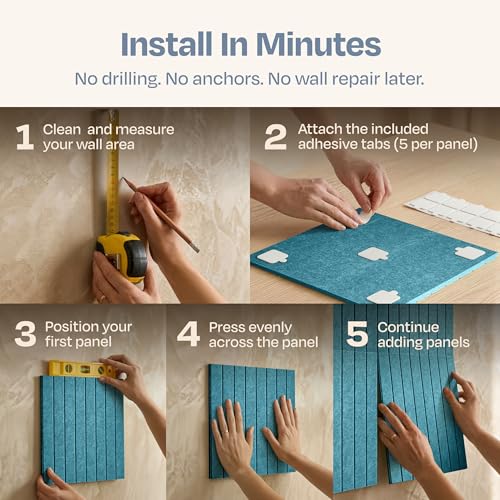 Install In Minutes

No drilling. No anchors. No wall repair later.

1 Clean and measure your wall area

2 Attach the included adhesive tabs (5 per panel)

3 Position your first panel

4 Press evenly across the panel

5 Continue adding panels