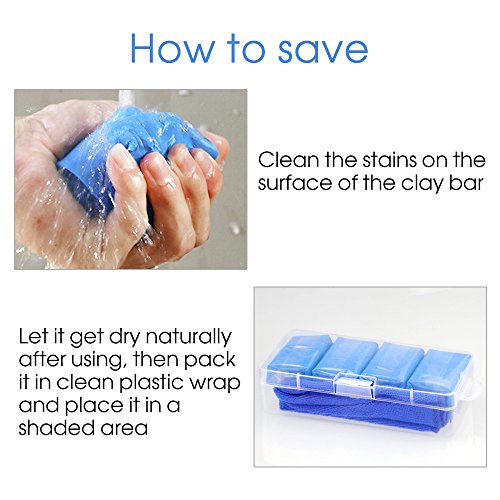 How to save

Clean the stains on the surface of the clay bar

Let it get dry naturally after using, then pack it in clean plastic wrap and place it in a shaded area