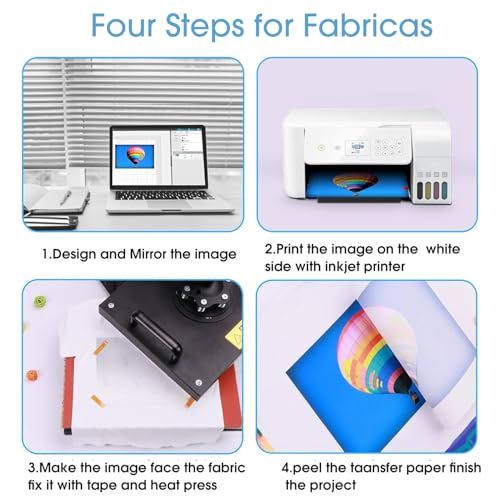 Four Steps for Fabricas

1.Design and Mirror the image

2.Print the image on the white side with inkjet printer

3.Make the image face the fabric fix it with tape and heat press

4.peel the taansfer paper finish the project