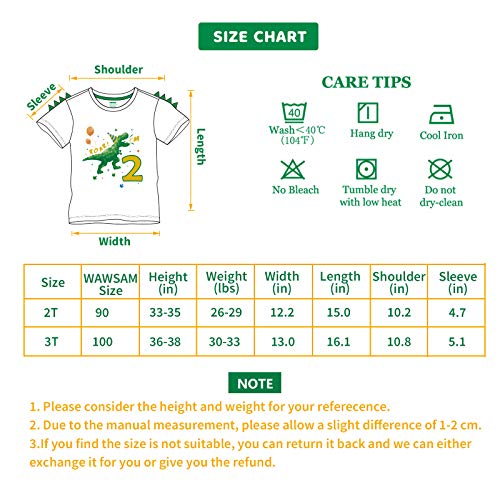 SIZE CHART

Shoulder
Sleeve
Length
Width

ROAR!
2

CARE TIPS

40
Wash＜40℃ (104℉)

Hang dry

Cool Iron

No Bleach

Tumble dry with low heat

Do not dry-clean

| Size | WAWSAM Size | Height (in) | Weight (lbs) | Width (in) | Length (in) | Shoulder (in) | Sleeve (in) |
|---|---|---|---|---|---|---|---|
| 2T | 90 | 33-35 | 26-29 | 12.2 | 15.0 | 10.2 | 4.7 |
| 3T | 100 | 36-38 | 30-33 | 13.0 | 16.1 | 10.8 | 5.1 |

NOTE

1. Please consider the height and weight for your referecence.
2. Due to the manual measurement, please allow a slight difference of 1-2 cm.
3.If you find the size is not suitable, you can return it back and we can either exchange it for you or give you the refund.