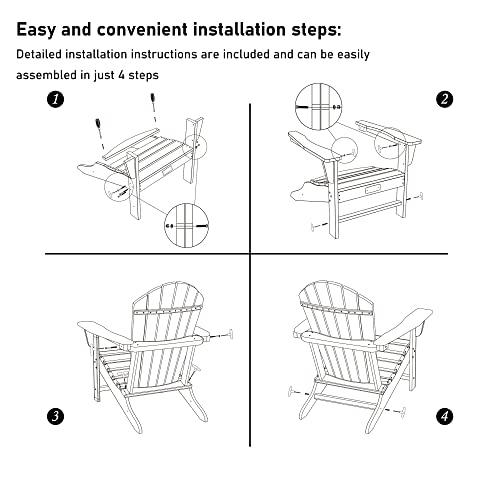 Easy and convenient installation steps:

Detailed installation instructions are included and can be easily assembled in just 4 steps

1

2

3

4