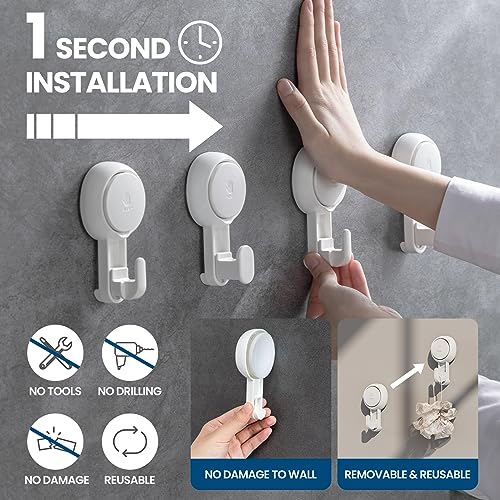 1 SECOND INSTALLATION

NO TOOLS

NO DRILLING

NO DAMAGE

REUSABLE

NO DAMAGE TO WALL

REMOVABLE & REUSABLE