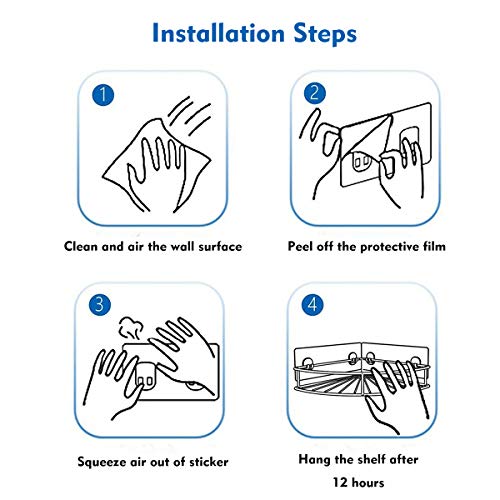 Installation Steps

1

Clean and air the wall surface

2

Peel off the protective film

3

Squeeze air out of sticker

4

Hang the shelf after 12 hours