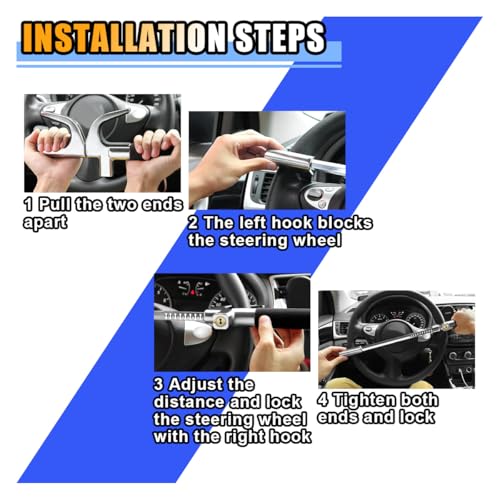 INSTALLATION STEPS

1 Pull the two ends apart

2 The left hook blocks the steering wheel

3 Adjust the distance and lock the steering wheel with the right hook

4 Tighten both ends and lock