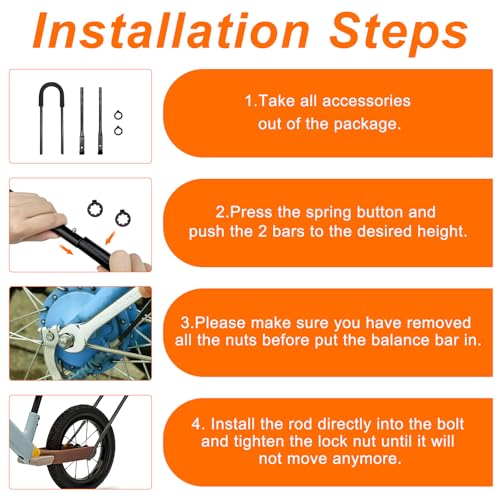 Installation Steps

1.Take all accessories out of the package.

2.Press the spring button and push the 2 bars to the desired height.

3.Please make sure you have removed all the nuts before put the balance bar in.

4. Install the rod directly into the bolt and tighten the lock nut until it will not move anymore.