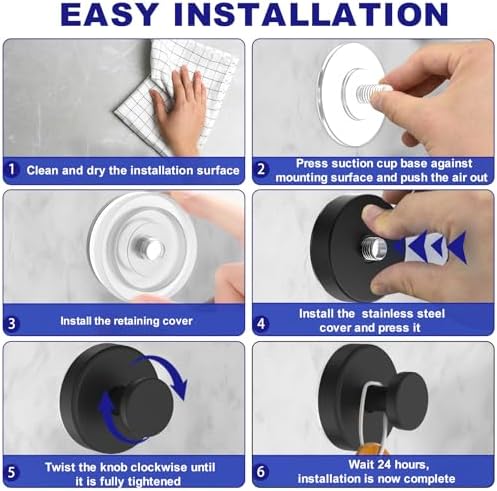 EASY INSTALLATION

1 Clean and dry the installation surface

2 Press suction cup base against mounting surface and push the air out

3 Install the retaining cover

4 Install the  stainless steel cover and press it

5 Twist the knob clockwise until it is fully tightened

6 Wait 24 hours, installation is now complete