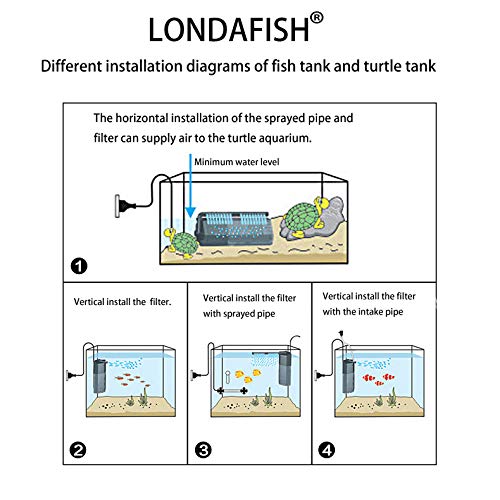 LONDAFISH®

Different installation diagrams of fish tank and turtle tank

The horizontal installation of the sprayed pipe and filter can supply air to the turtle aquarium.

Minimum water level

1

Vertical install the filter.

2

Vertical install the filter with sprayed pipe

3

Vertical install the filter with the intake pipe

4