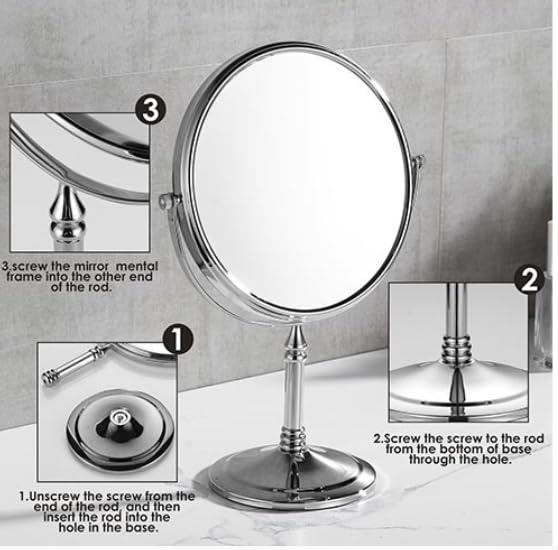 3

3.screw the mirror mental frame into the other end of the rod.

2

2.Screw the screw to the rod from the bottom of base through the hole.

1

1.Unscrew the screw from the end of the rod, and then insert the rod into the hole in the base.