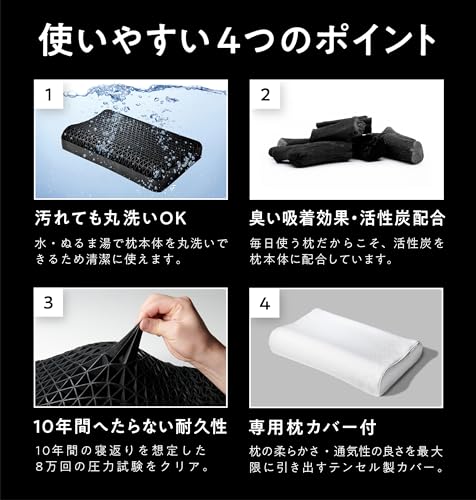 使いやすい4つのポイント

1

汚れても丸洗いOK

水・ぬるま湯で枕本体を丸洗いできるため清潔に使えます。

2

臭い吸着効果・活性炭配合

毎日使う枕だからこそ、活性炭を枕本体に配合しています。

3

10年間へたらない耐久性

10年間の寝返りを想定した8万回の圧力試験をクリア。

4

専用枕カバー付

枕の柔らかさ・通気性の良さを最大限に引き出すテンセル製カバー。