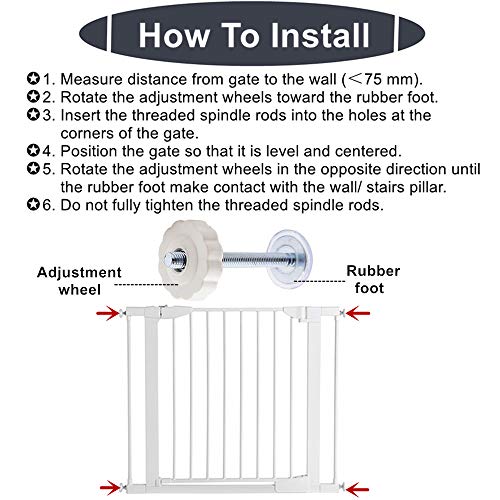 How To Install

✪1. Measure distance from gate to the wall (<75 mm).
✪2. Rotate the adjustment wheels toward the rubber foot.
✪3. Insert the threaded spindle rods into the holes at the corners of the gate.
✪4. Position the gate so that it is level and centered.
✪5. Rotate the adjustment wheels in the opposite direction until the rubber foot make contact with the wall/ stairs pillar.
✪6. Do not fully tighten the threaded spindle rods.

Adjustment wheel

Rubber foot